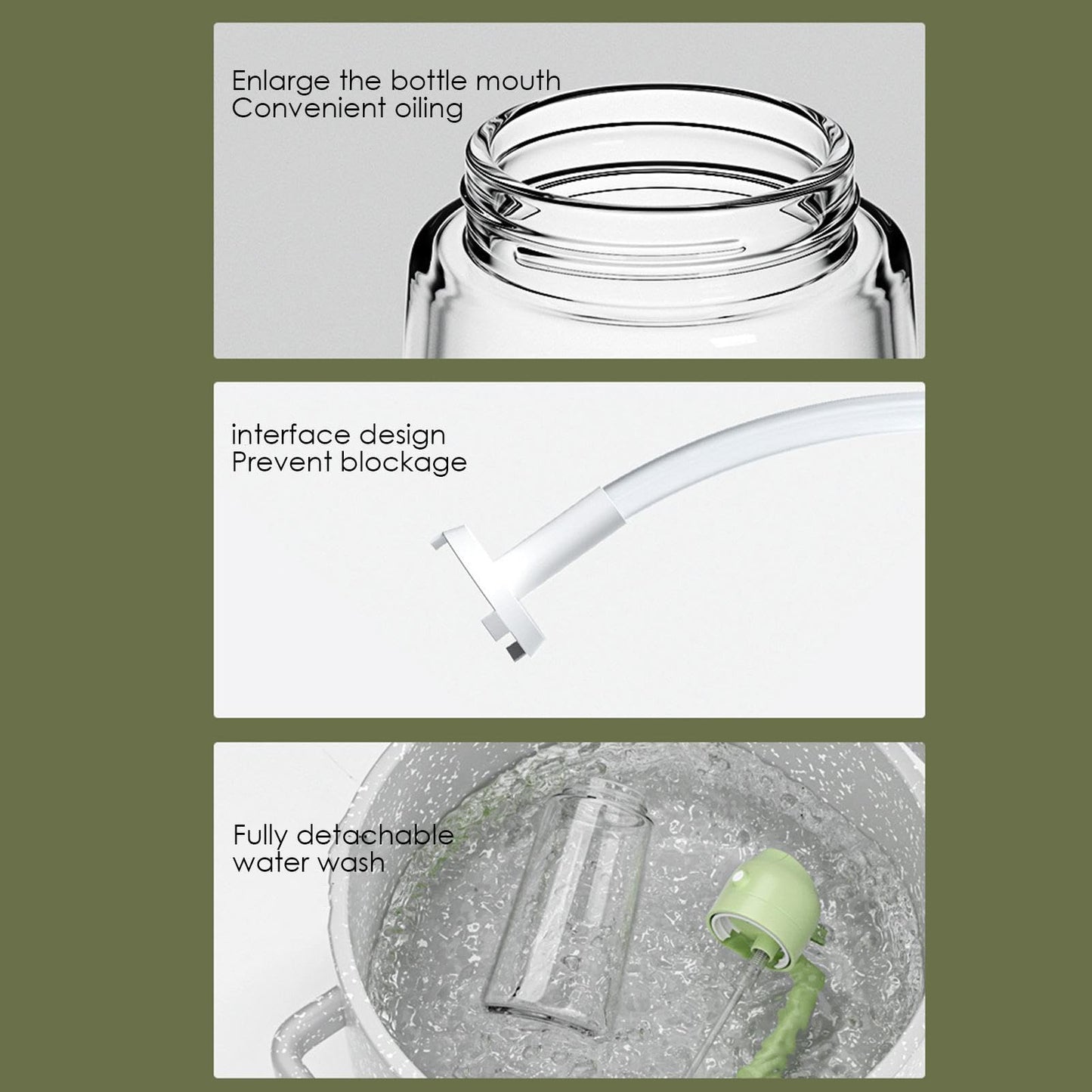 Enlarge the bottle mouth
Convenient oiling

interface design
Prevent blockage

Fully detachable
water wash